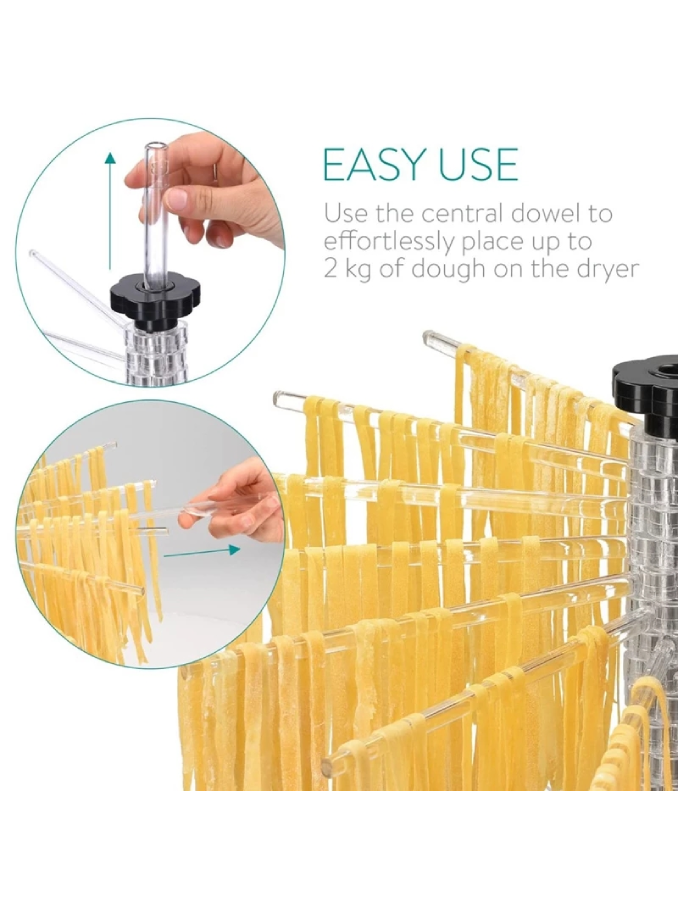 EASY USE

Use the central dowel to effortlessly place up to 2 kg of dough on the dryer